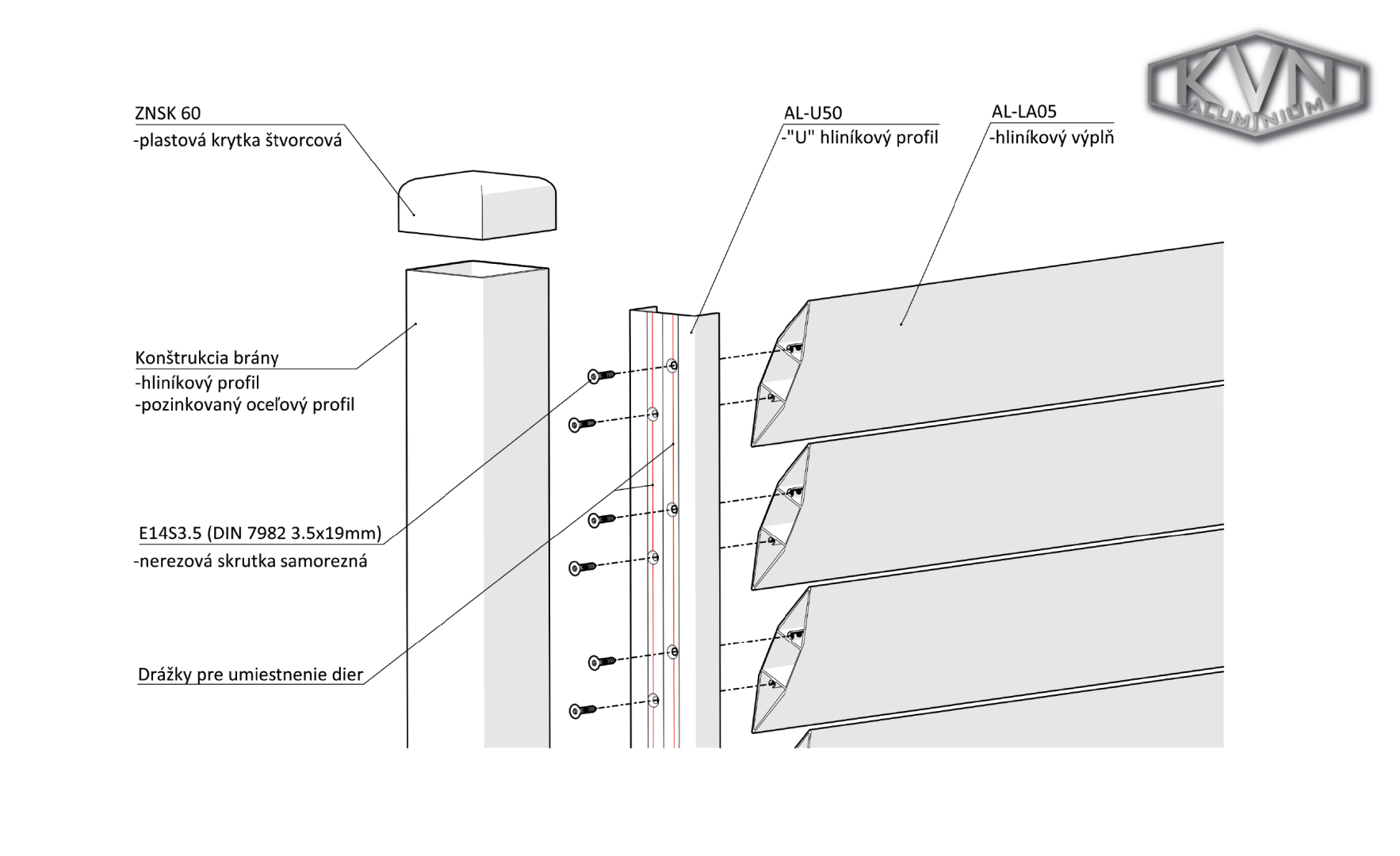 KVN
ALUMINIUM

ZNSK 60
-plastová krytka štvorcová

AL-U50
-"U" hliníkový profil

AL-LA05
-hliníkový výplň

Konštrukcia brány
-hliníkový profil
-pozinkovaný oceľový profil

E14S3.5 (DIN 7982 3.5x19mm)
-nerezová skrutka samorezná

Drážky pre umiestnenie dier